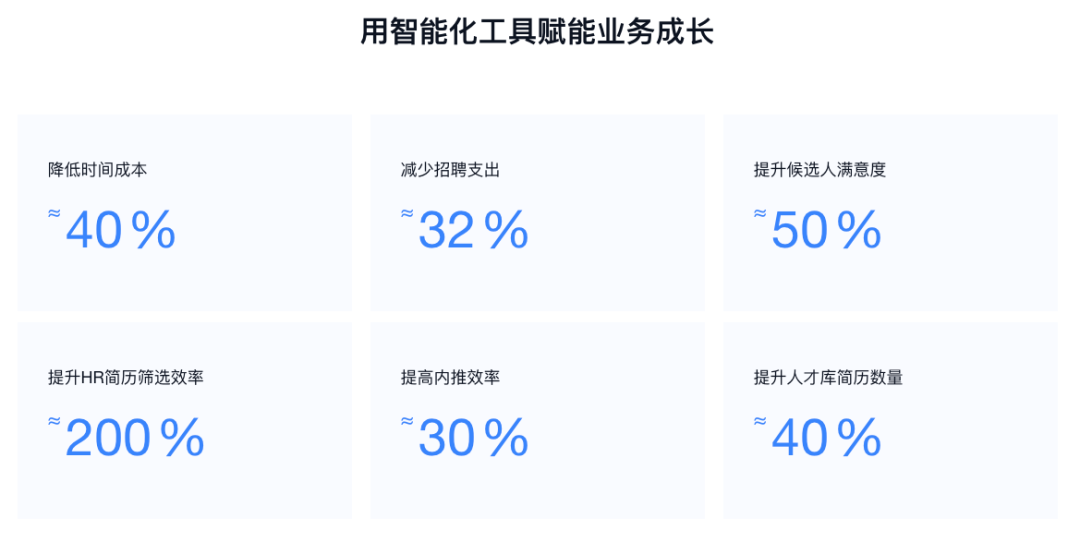 用智能化工具赋能业务成长

降低时间成本

≈ 40 %

减少招聘支出

≈ 32 %

提升候选人满意度

≈ 50 %

提升HR简历筛选效率

≈ 200 %

提高内推效率

≈ 30 %

提升人才库简历数量

≈ 40 %